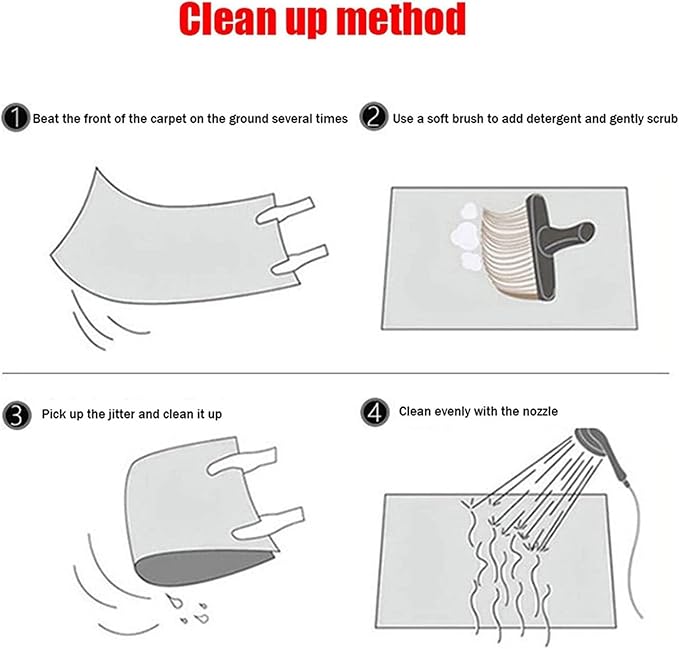 Clean up method

1 Beat the front of the carpet on the ground several times

2 Use a soft brush to add detergent and gently scrub

3 Pick up the jitter and clean it up

4 Clean evenly with the nozzle